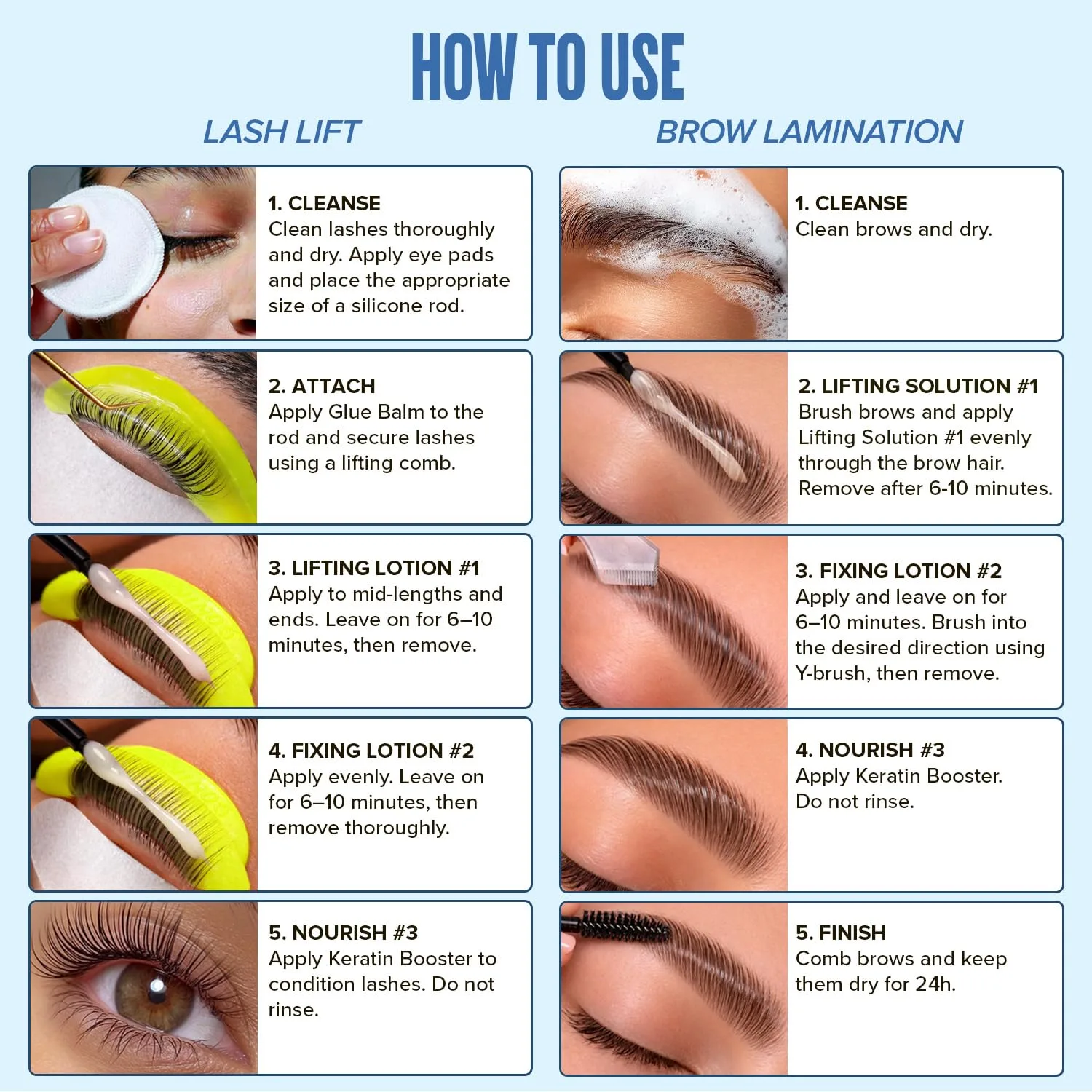 HOW TO USE

LASH LIFT

1. CLEANSE
Clean lashes thoroughly and dry. Apply eye pads and place the appropriate size of a silicone rod.

2. ATTACH
Apply Glue Balm to the rod and secure lashes using a lifting comb.

3. LIFTING LOTION #1
Apply to mid-lengths and ends. Leave on for 6–10 minutes, then remove.

4. FIXING LOTION #2
Apply evenly. Leave on for 6–10 minutes, then remove thoroughly.

5. NOURISH #3
Apply Keratin Booster to condition lashes. Do not rinse.

BROW LAMINATION

1. CLEANSE
Clean brows and dry.

2. LIFTING SOLUTION #1
Brush brows and apply Lifting Solution #1 evenly through the brow hair. Remove after 6-10 minutes.

3. FIXING LOTION #2
Apply and leave on for 6–10 minutes. Brush into the desired direction using Y-brush, then remove.

4. NOURISH #3
Apply Keratin Booster. Do not rinse.

5. FINISH
Comb brows and keep them dry for 24h.