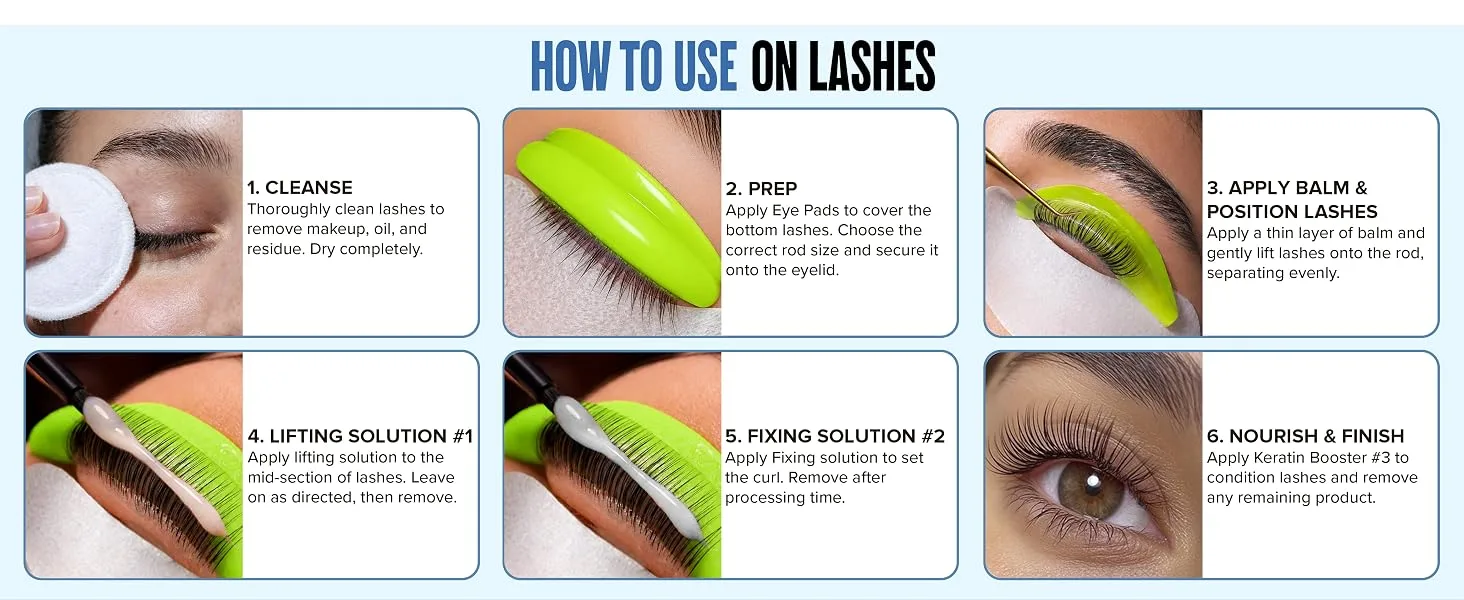 HOW TO USE ON LASHES

1. CLEANSE
Thoroughly clean lashes to remove makeup, oil, and residue. Dry completely.

2. PREP
Apply Eye Pads to cover the bottom lashes. Choose the correct rod size and secure it onto the eyelid.

3. APPLY BALM & POSITION LASHES
Apply a thin layer of balm and gently lift lashes onto the rod, separating evenly.

4. LIFTING SOLUTION #1
Apply lifting solution to the mid-section of lashes. Leave on as directed, then remove.

5. FIXING SOLUTION #2
Apply Fixing solution to set the curl. Remove after processing time.

6. NOURISH & FINISH
Apply Keratin Booster #3 to condition lashes and remove any remaining product.